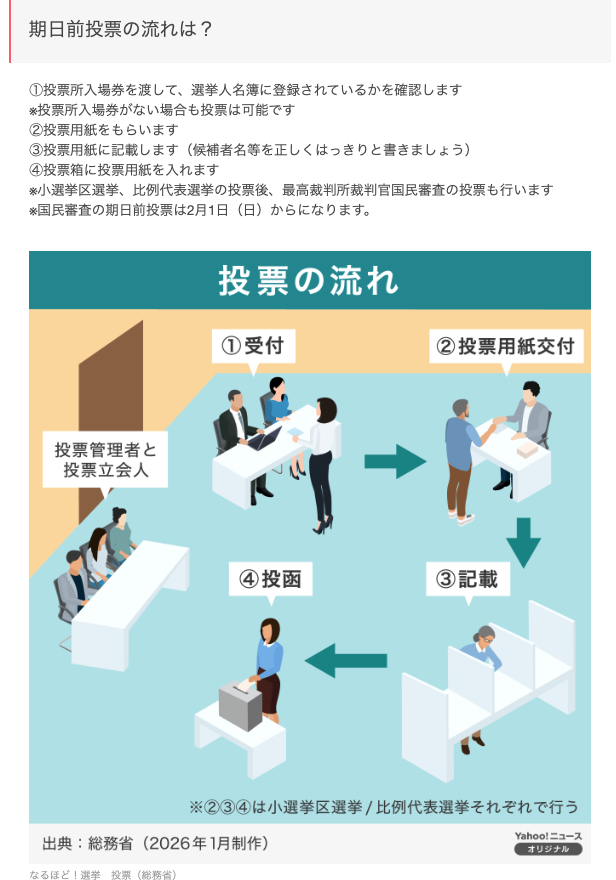 期日前投票の流れは？

①投票所入場券を渡して、選挙人名簿に登録されているかを確認します
※投票所入場券がない場合も投票は可能です
②投票用紙をもらいます
③投票用紙に記載します（候補者名等を正しくはっきりと書きましょう）
④投票箱に投票用紙を入れます
※小選挙区選挙、比例代表選挙の投票後、最高裁判所裁判官国民審査の投票も行います
※国民審査の期日前投票は2月1日（日）からになります。

投票の流れ

①受付

②投票用紙交付

投票管理者と投票立会人

④投函

③記載

※②③④は小選挙区選挙 / 比例代表選挙それぞれで行う

出典：総務省（2026年1月制作）

Yahoo!ニュース オリジナル

なるほど！選挙　投票（総務省）